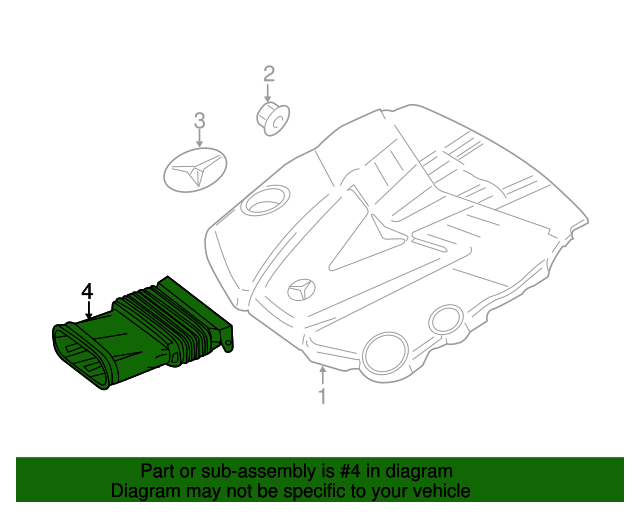 2

3

4

1

Part or sub-assembly is #4 in diagram
Diagram may not be specific to your vehicle