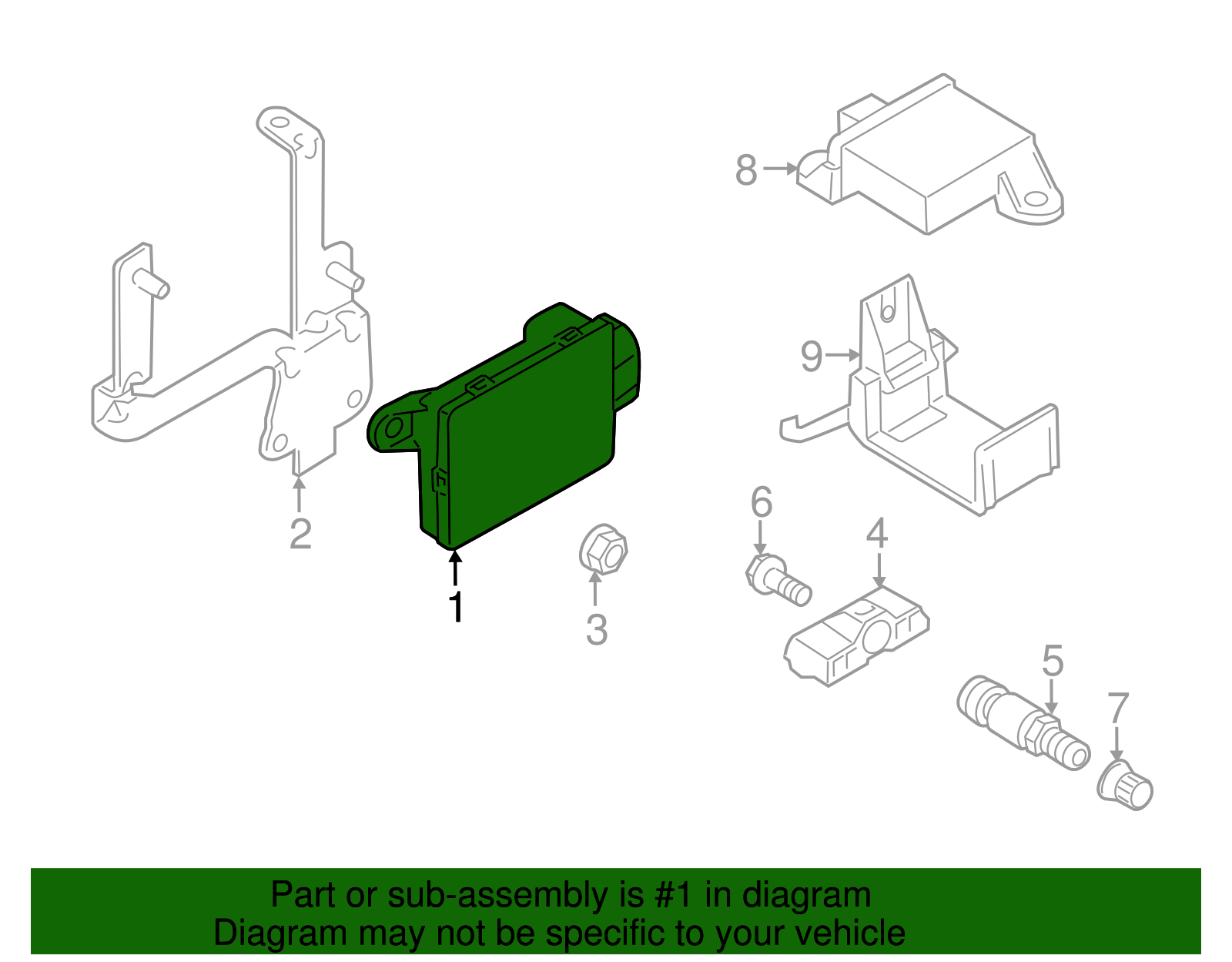 8

9

2

1

3

6

4

5

7

Part or sub-assembly is #1 in diagram
Diagram may not be specific to your vehicle