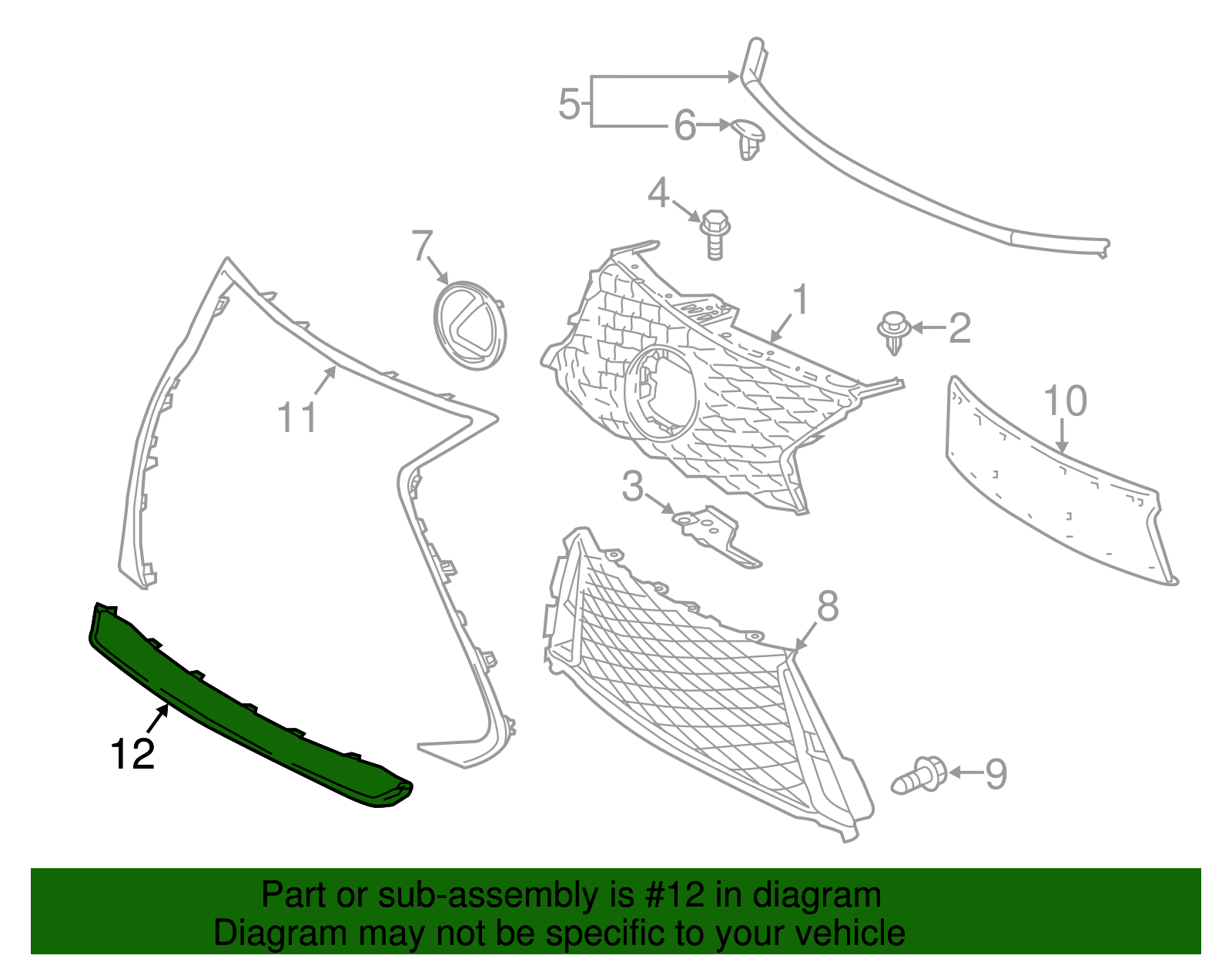 5
6
4
7
1
2
11
10
3
8
12
9

Part or sub-assembly is #12 in diagram
Diagram may not be specific to your vehicle