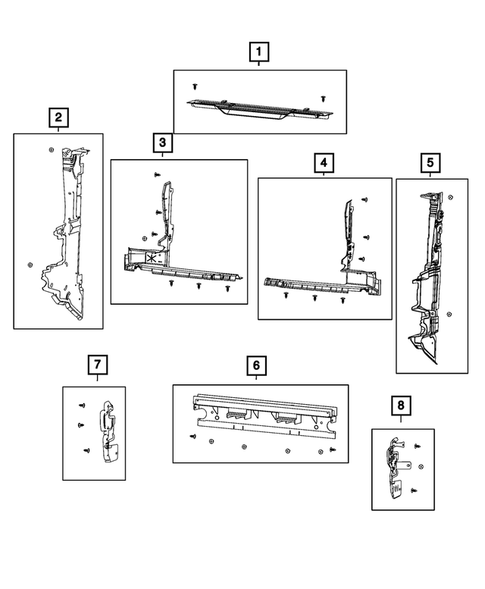 1
2
3
4
5
7
6
8