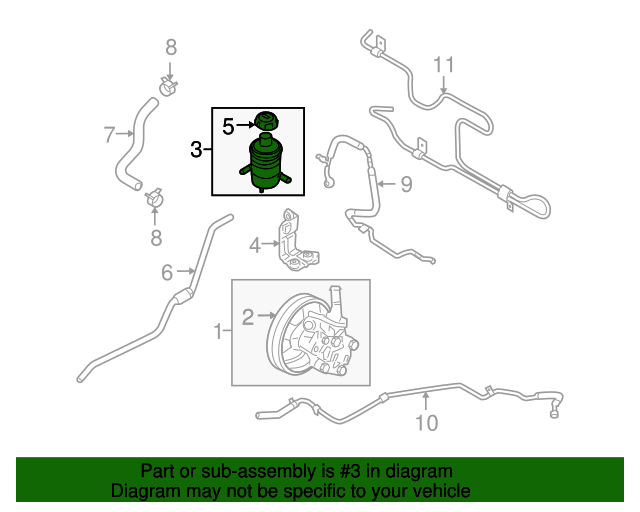 8
11
7
5
3
9
8
4
6
2
1
10
Part or sub-assembly is #3 in diagram
Diagram may not be specific to your vehicle