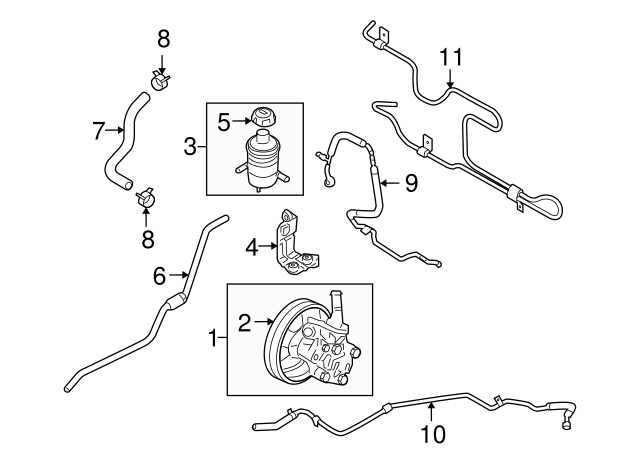 8
11
7
5
3
9
8
4
6
2
1
10