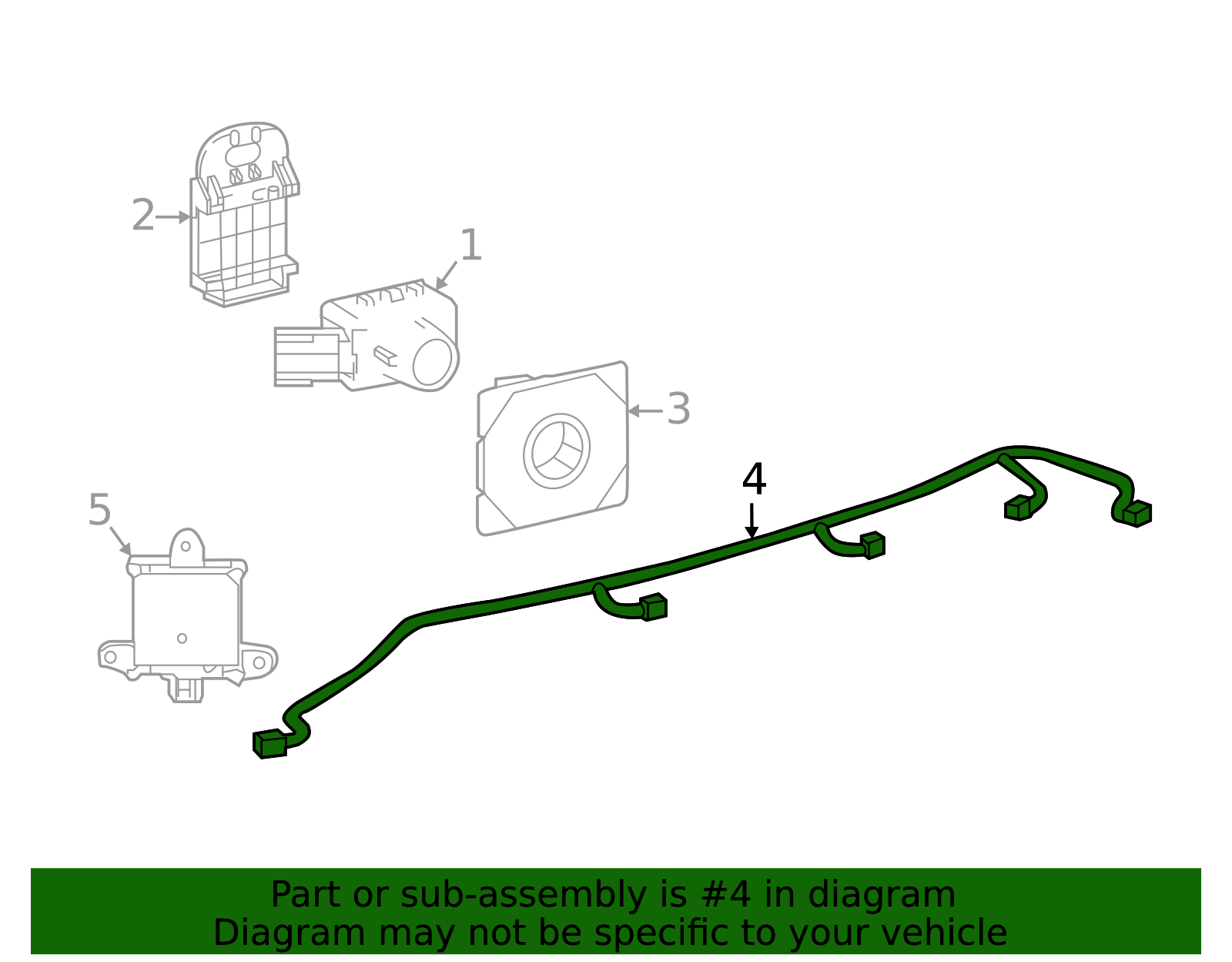 2

1

3

4

5

Part or sub-assembly is #4 in diagram
Diagram may not be specific to your vehicle