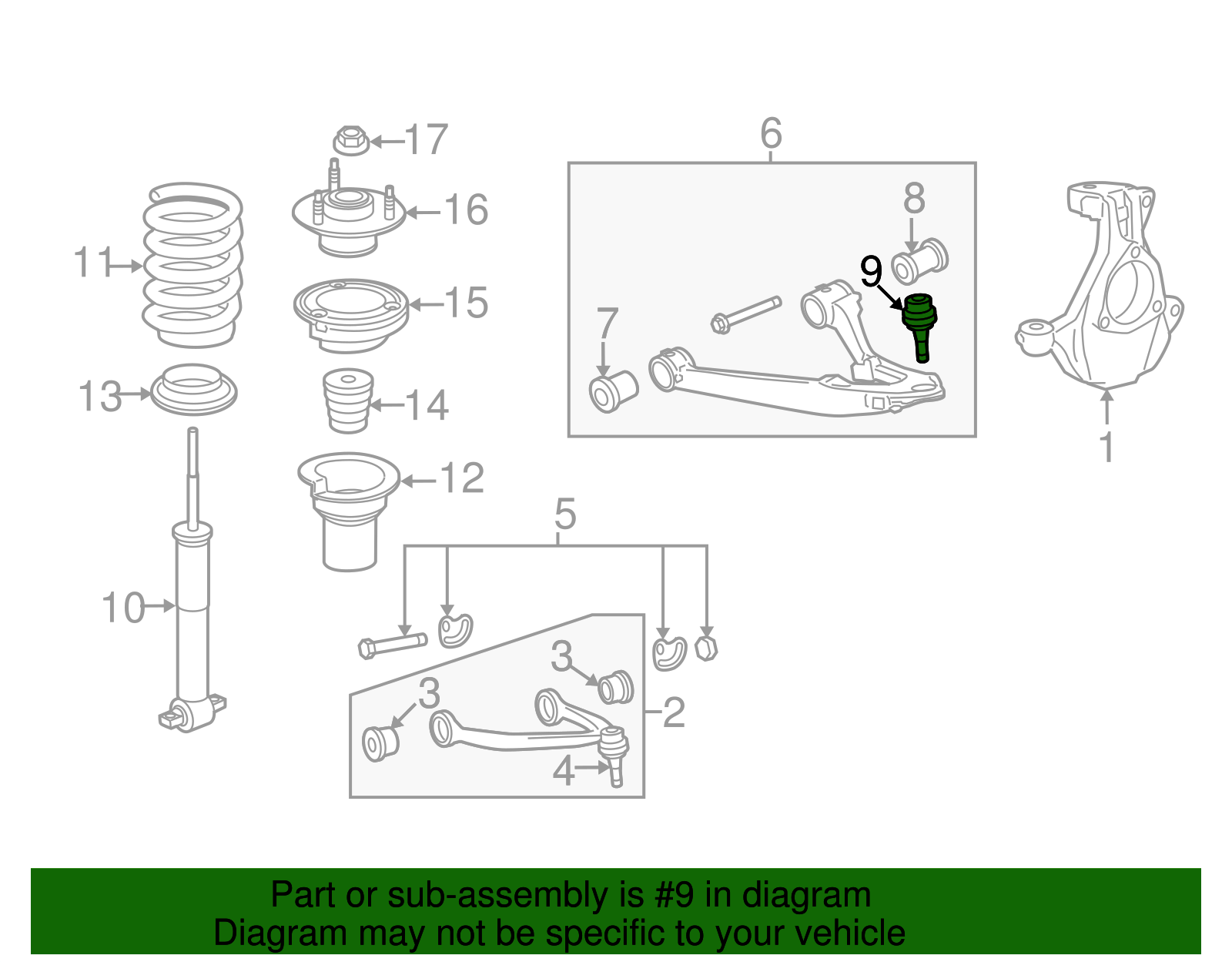 17
16
11
15
13
14
12
10
6
8
9
7
1
5
3
3
2
4

Part or sub-assembly is #9 in diagram
Diagram may not be specific to your vehicle