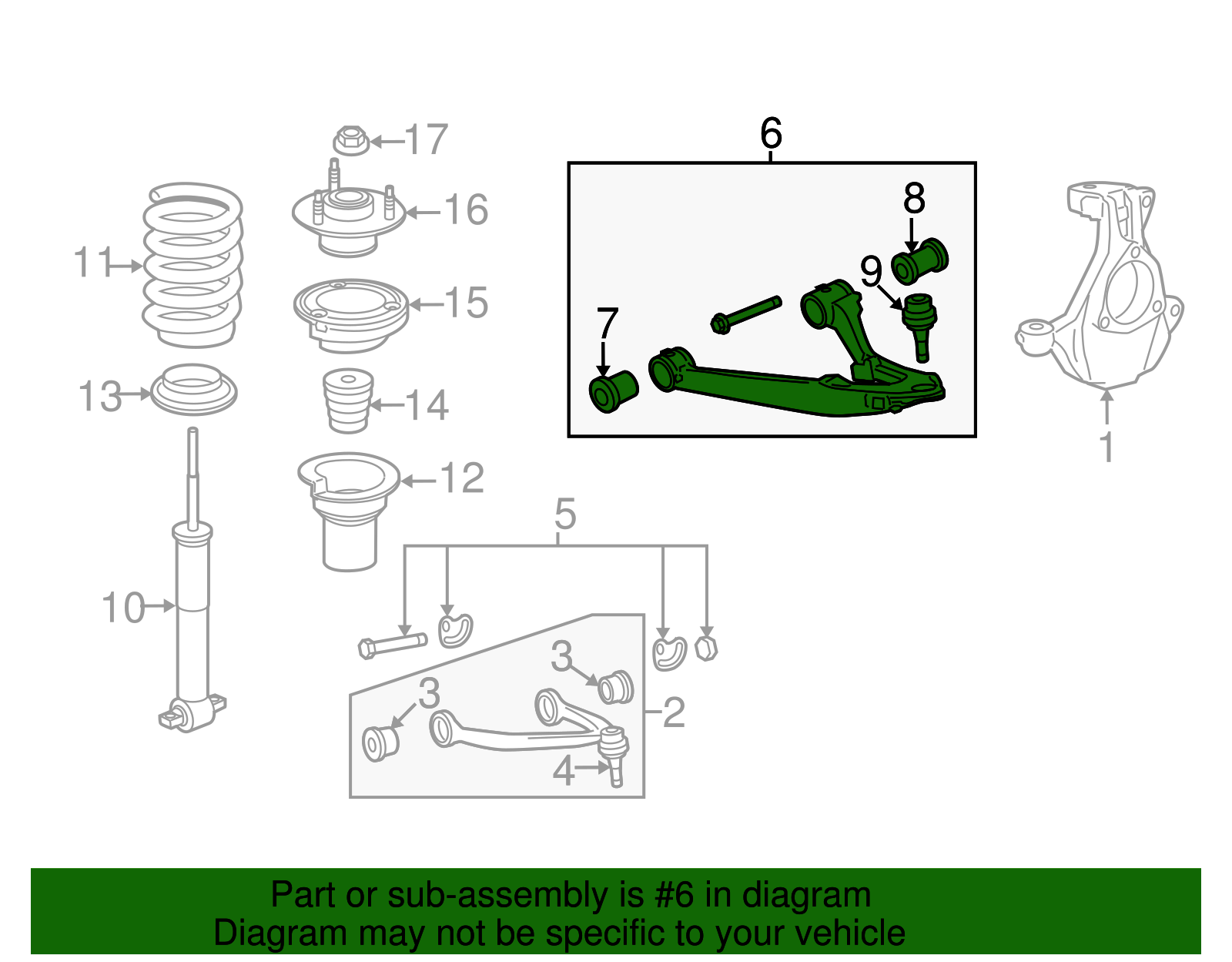 17
16
11
15
13
14
12
10
6
8
9
7
1
5
3
3
2
4

Part or sub-assembly is #6 in diagram
Diagram may not be specific to your vehicle