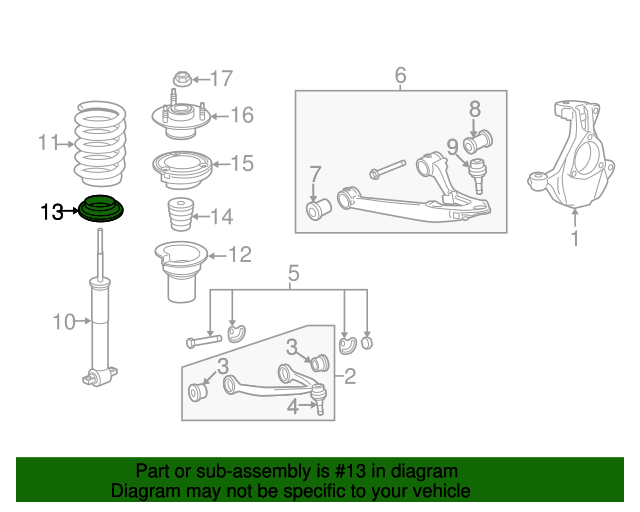 17
16
11
15
13
14
12
10
6
8
9
7
1
5
3
3
2
4

Part or sub-assembly is #13 in diagram
Diagram may not be specific to your vehicle