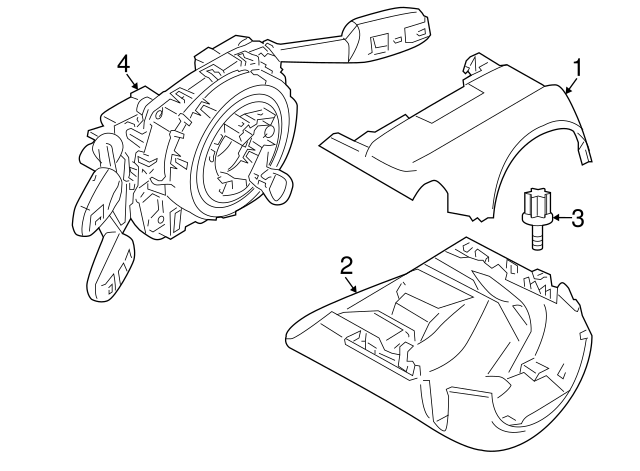 4
1
3
2