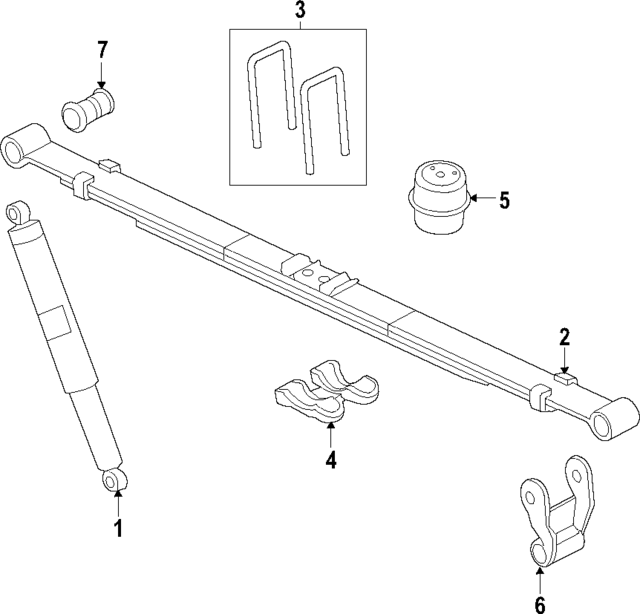 3
7
5
2
4
1
6