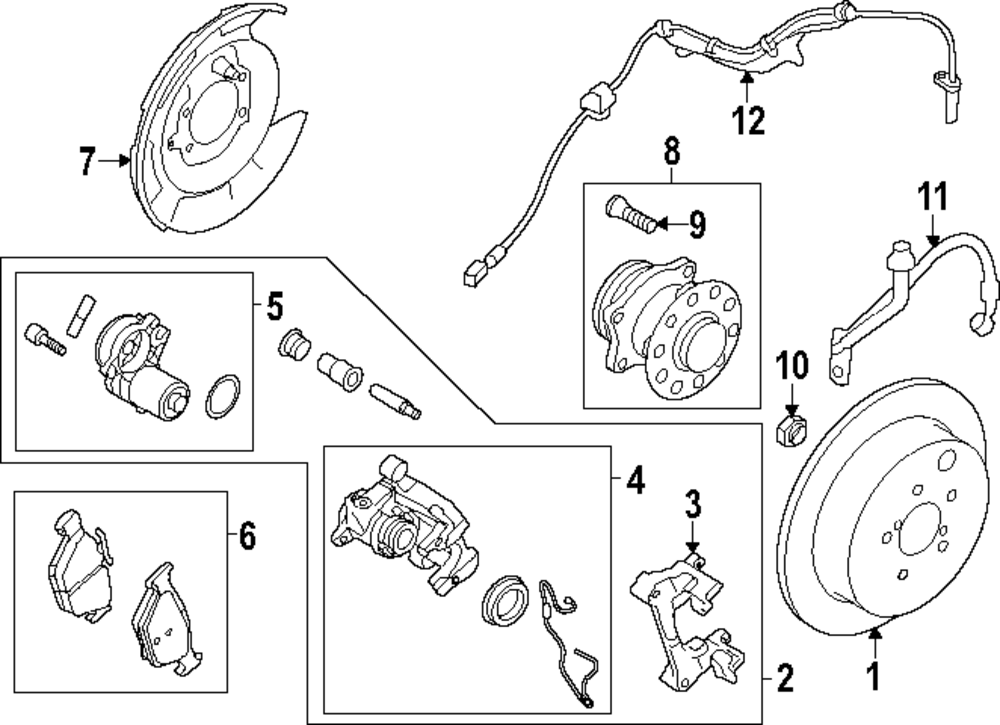 7
12
8
9
11
5
10
4
3
6
2
1