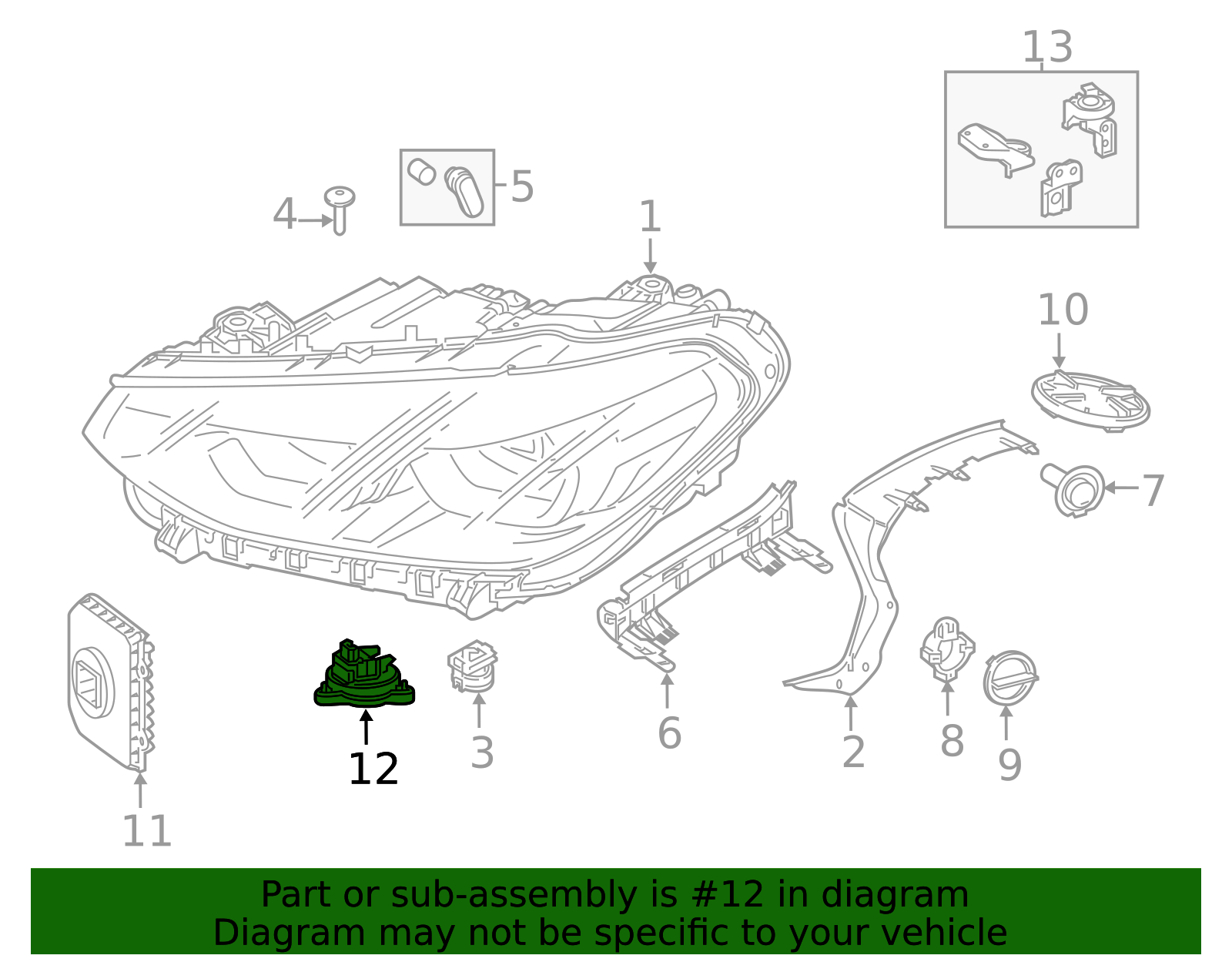 13

5

4

1

10

7

11

12

3

6

2

8

9

Part or sub-assembly is #12 in diagram
Diagram may not be specific to your vehicle