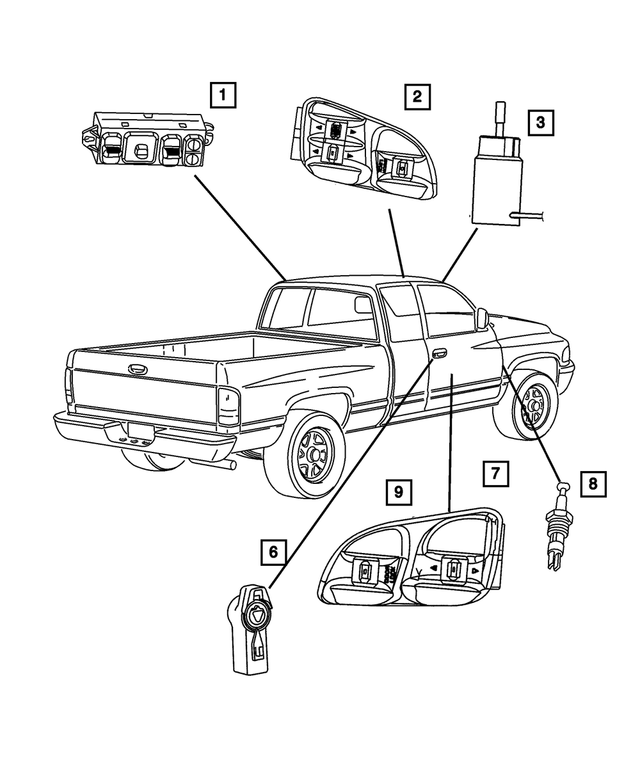 1
2
3
9
7
8
6