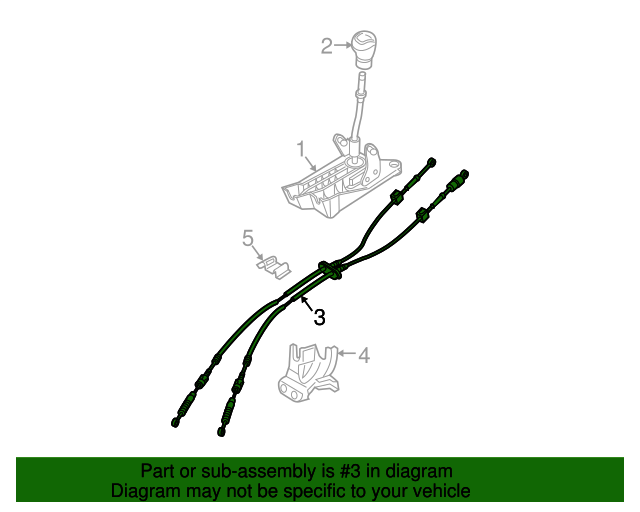 2
1
5
3
4

Part or sub-assembly is #3 in diagram
Diagram may not be specific to your vehicle