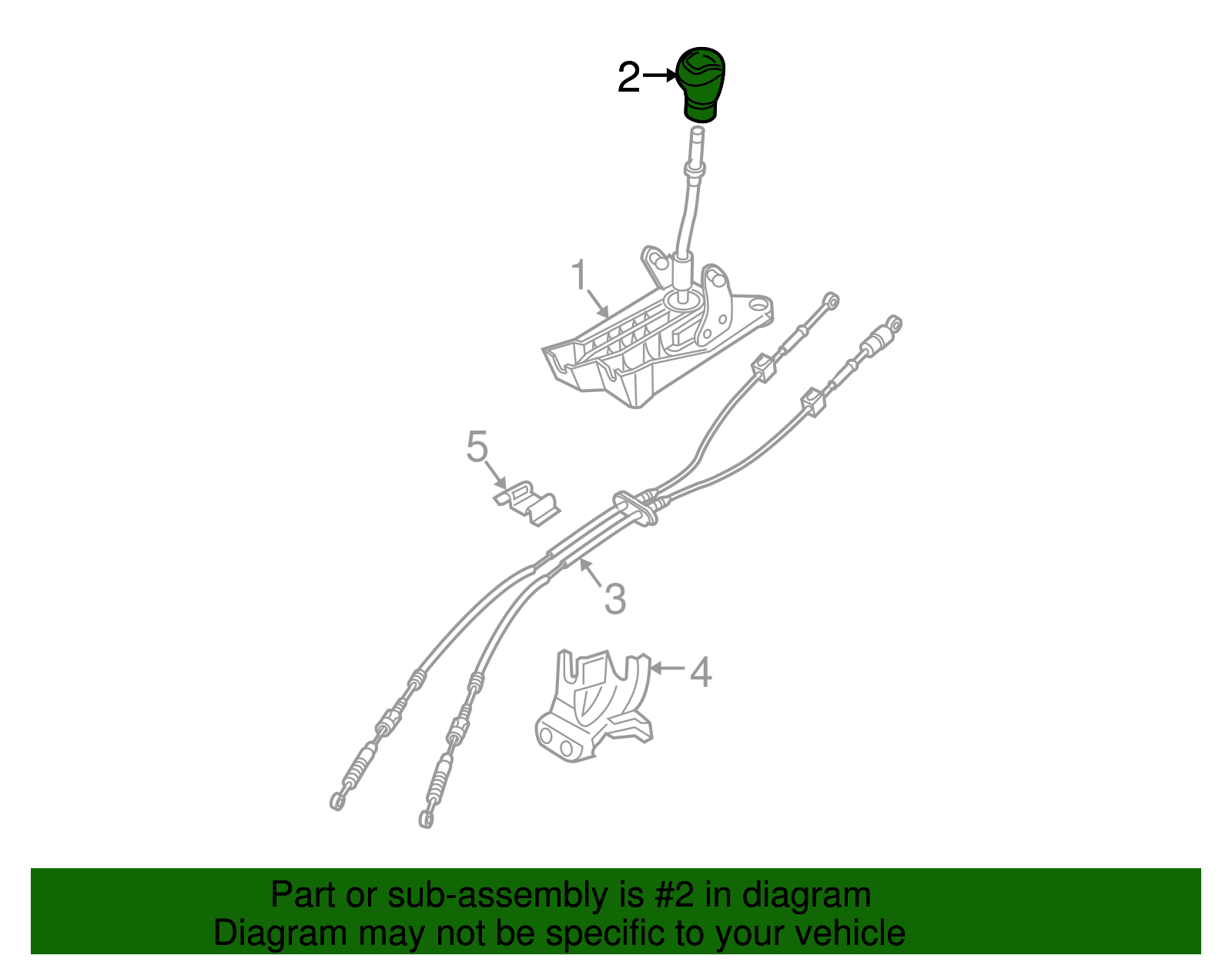 2
1
5
3
4

Part or sub-assembly is #2 in diagram
Diagram may not be specific to your vehicle