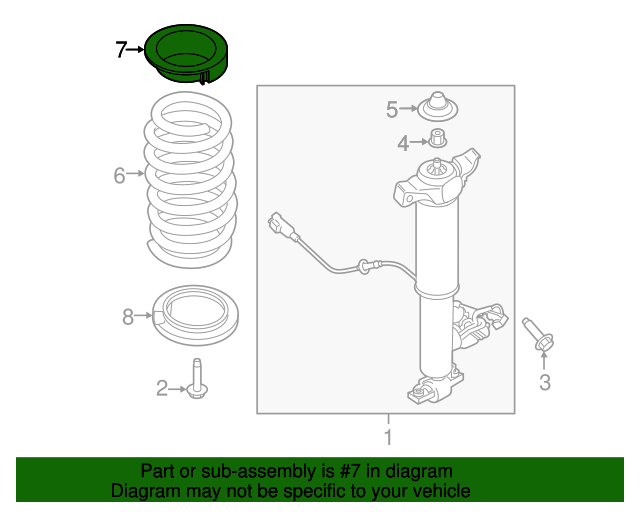 7
5
4
6
8
2
3
1

Part or sub-assembly is #7 in diagram
Diagram may not be specific to your vehicle