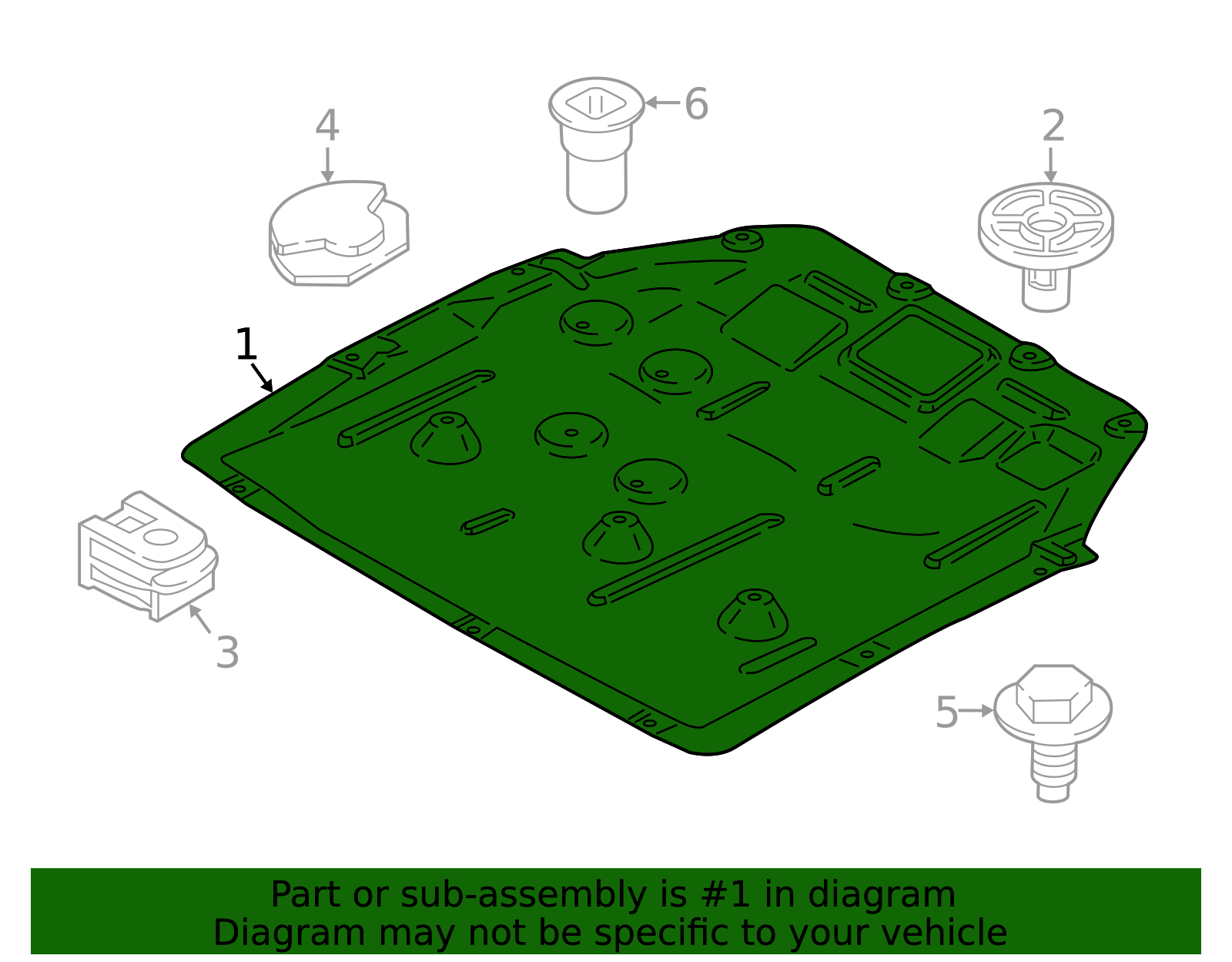 6
4
2
1
3
5
Part or sub-assembly is #1 in diagram
Diagram may not be specific to your vehicle