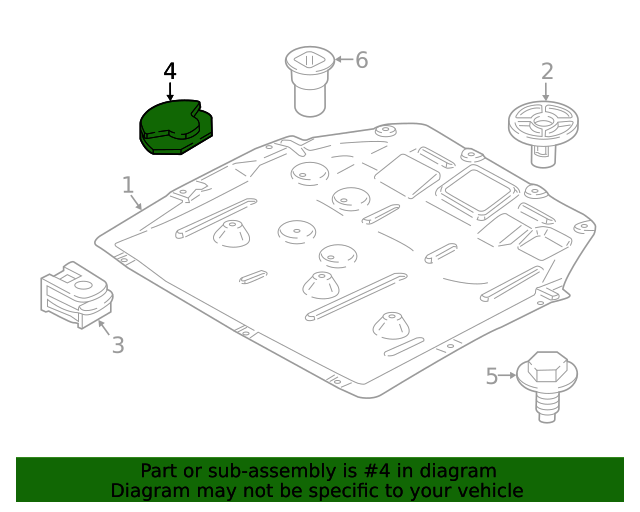 4

6

2

1

3

5

Part or sub-assembly is #4 in diagram
Diagram may not be specific to your vehicle