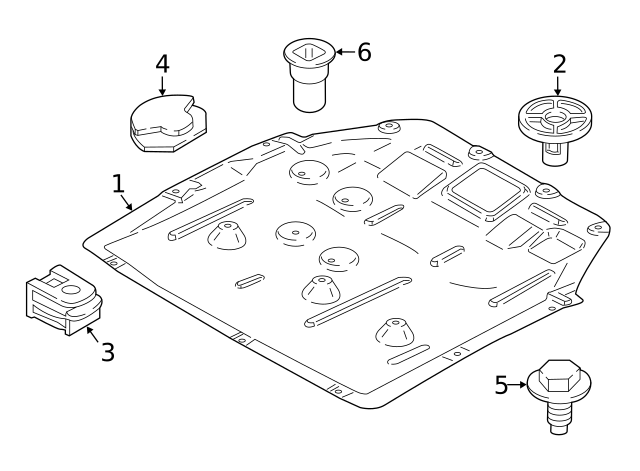 4
6
2
1
3
5