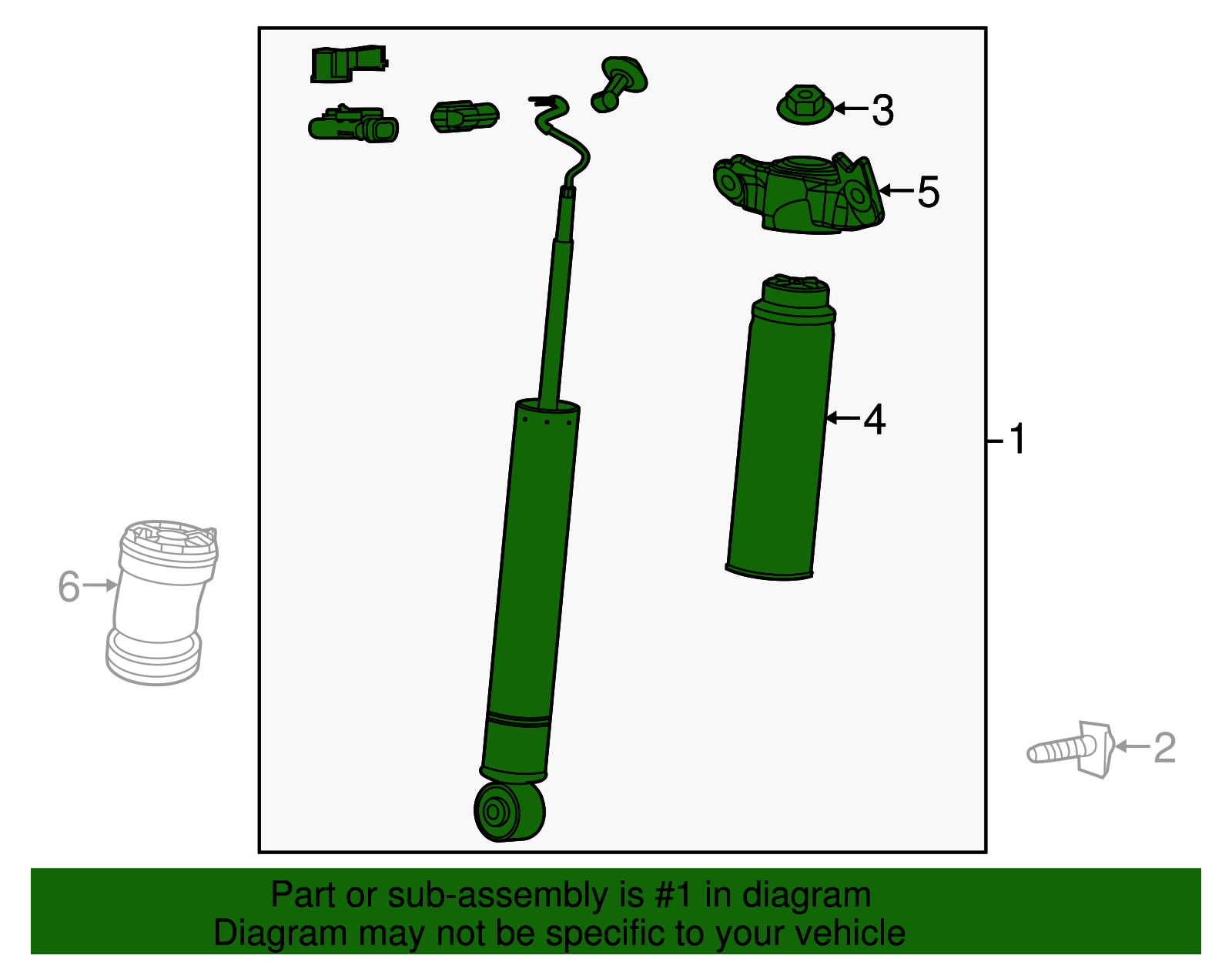 3
5
4
1
6
2

Part or sub-assembly is #1 in diagram
Diagram may not be specific to your vehicle