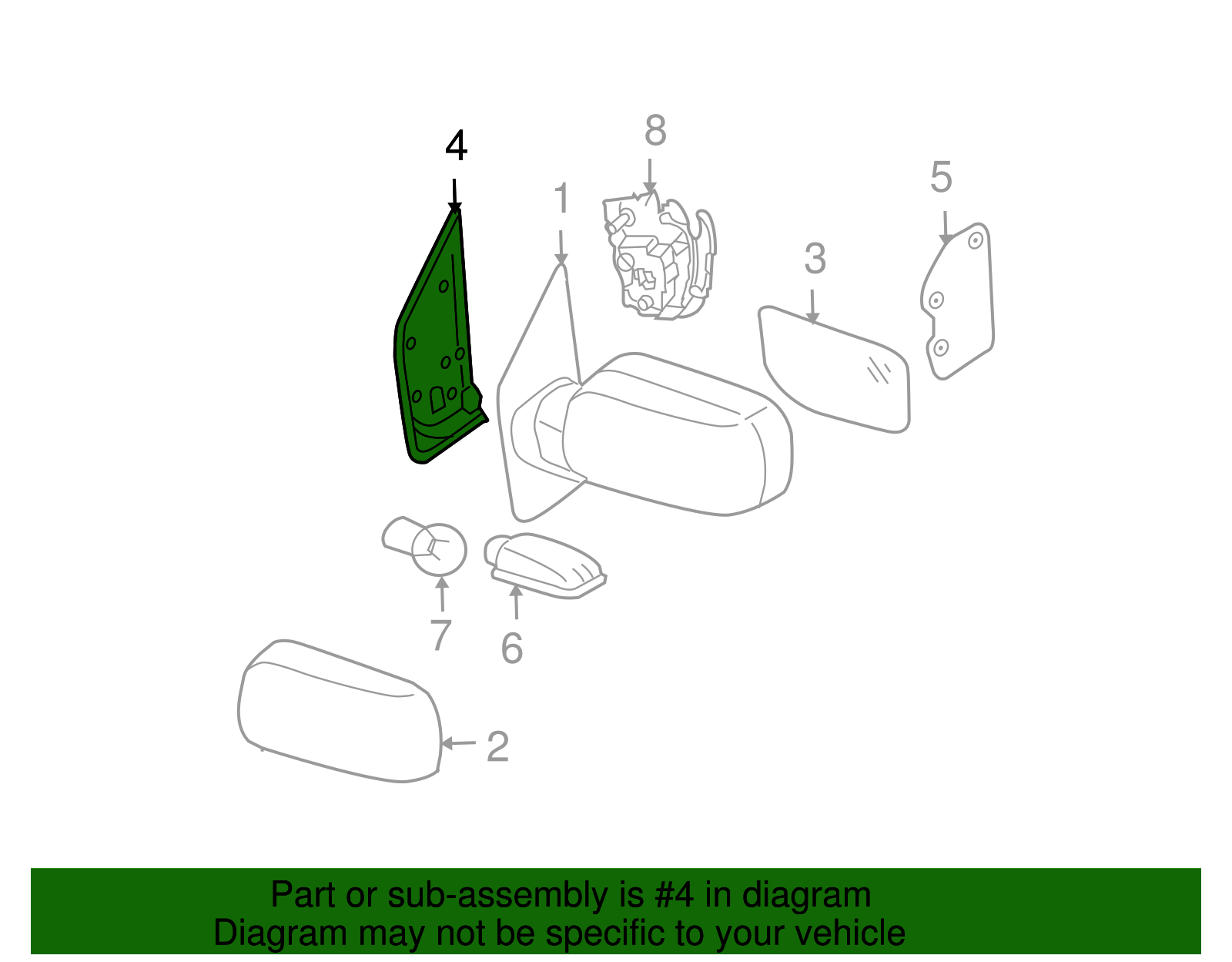 4
8
1
5
3
7
6
2

Part or sub-assembly is #4 in diagram
Diagram may not be specific to your vehicle