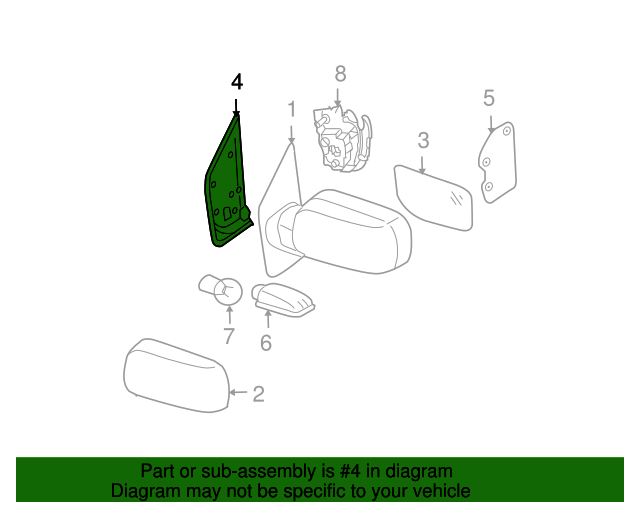 4
8
1
5
3
7
6
2
Part or sub-assembly is #4 in diagram
Diagram may not be specific to your vehicle