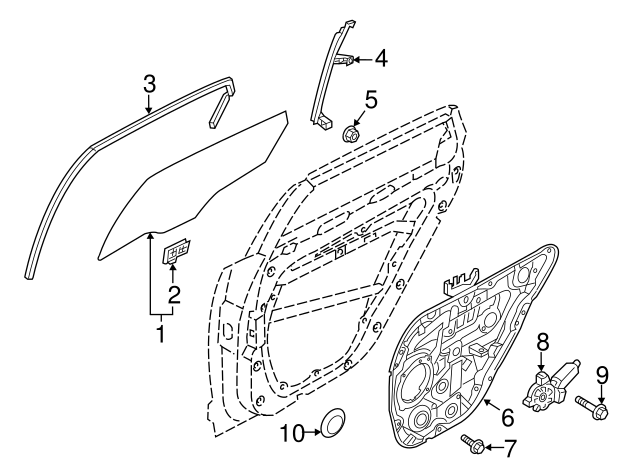 3
4
5
2
1
8
9
6
10
7