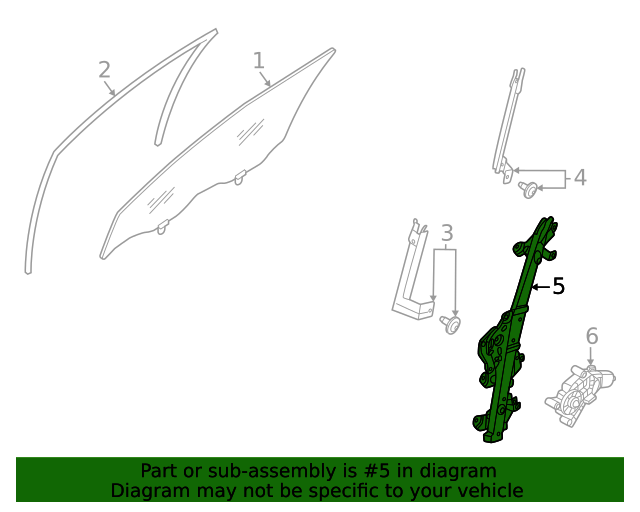 2
1
4
3
5
6
Part or sub-assembly is #5 in diagram
Diagram may not be specific to your vehicle