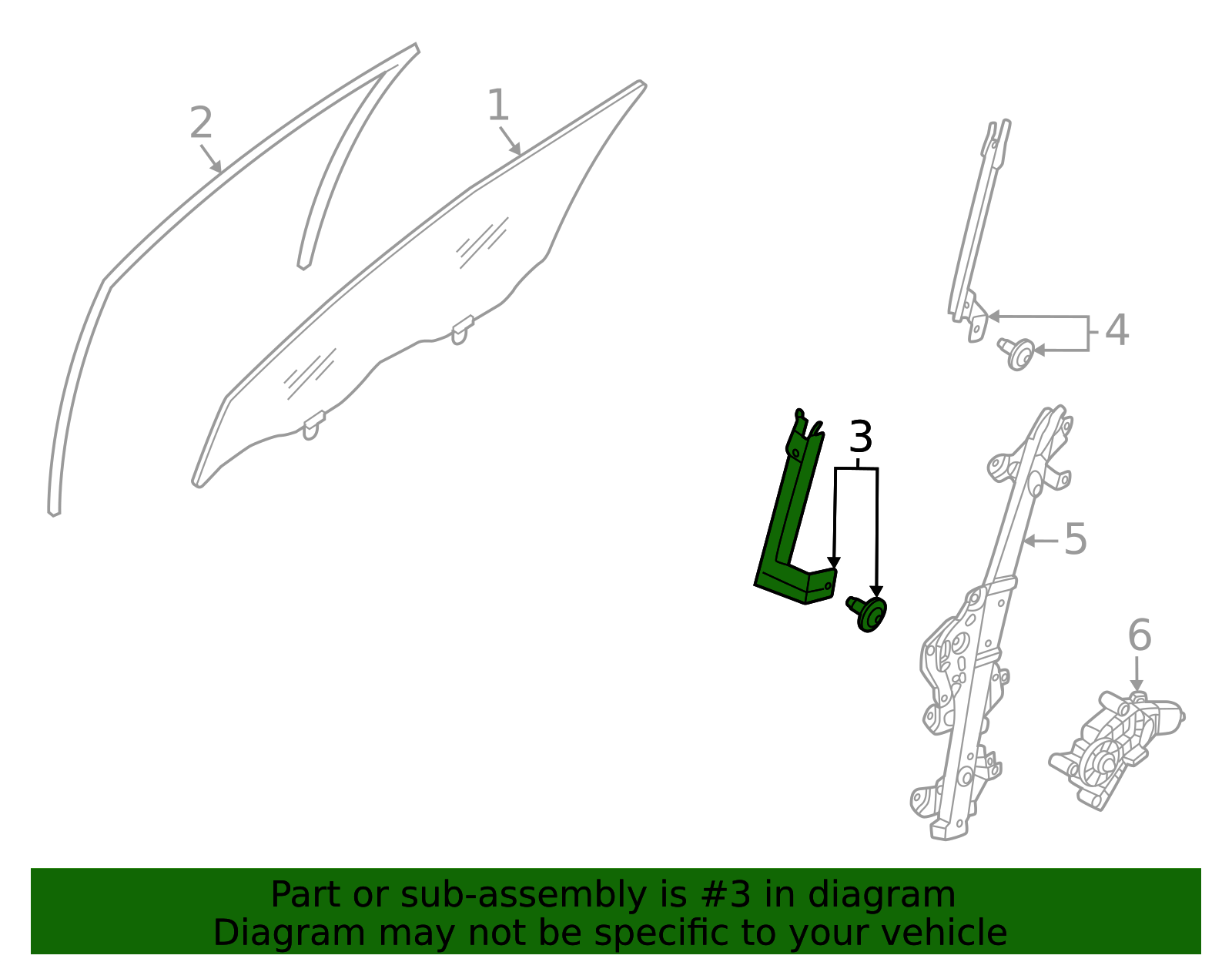 2
1
4
3
5
6

Part or sub-assembly is #3 in diagram
Diagram may not be specific to your vehicle