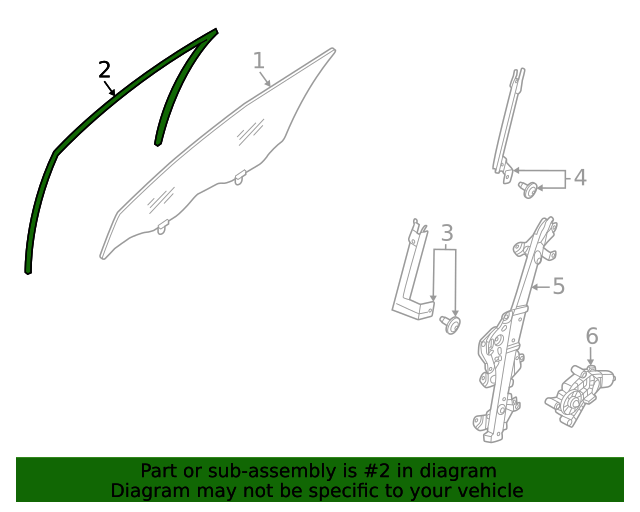 2
1
4
3
5
6

Part or sub-assembly is #2 in diagram
Diagram may not be specific to your vehicle