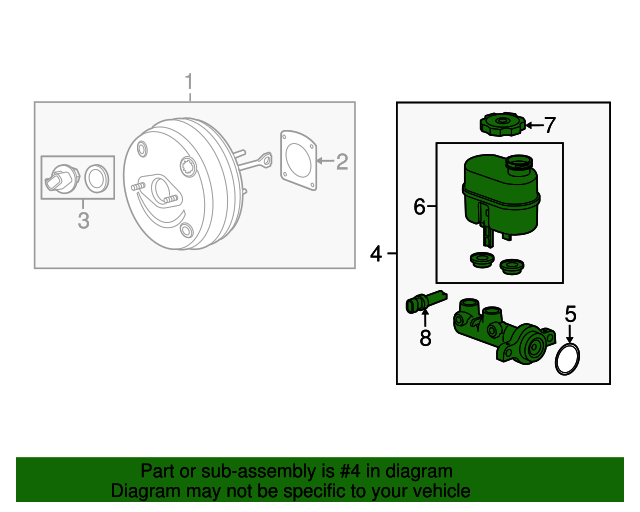 1

2

3

7

6

4

8

5

Part or sub-assembly is #4 in diagram
Diagram may not be specific to your vehicle