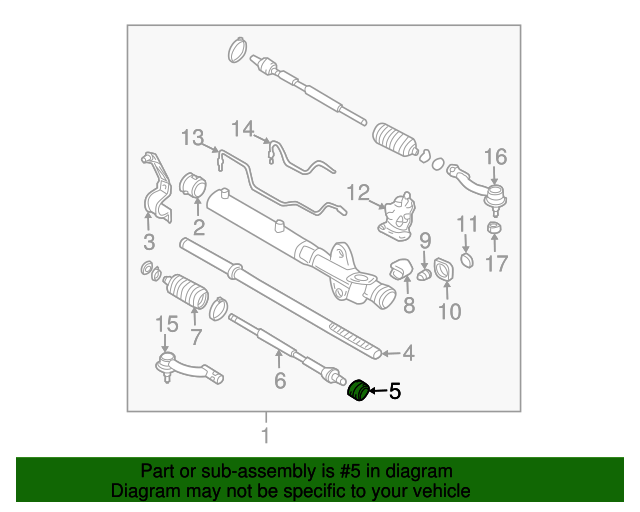 13
14
16
12
3
2
11
9
17
8
10
15
7
4
6
5
1

Part or sub-assembly is #5 in diagram
Diagram may not be specific to your vehicle