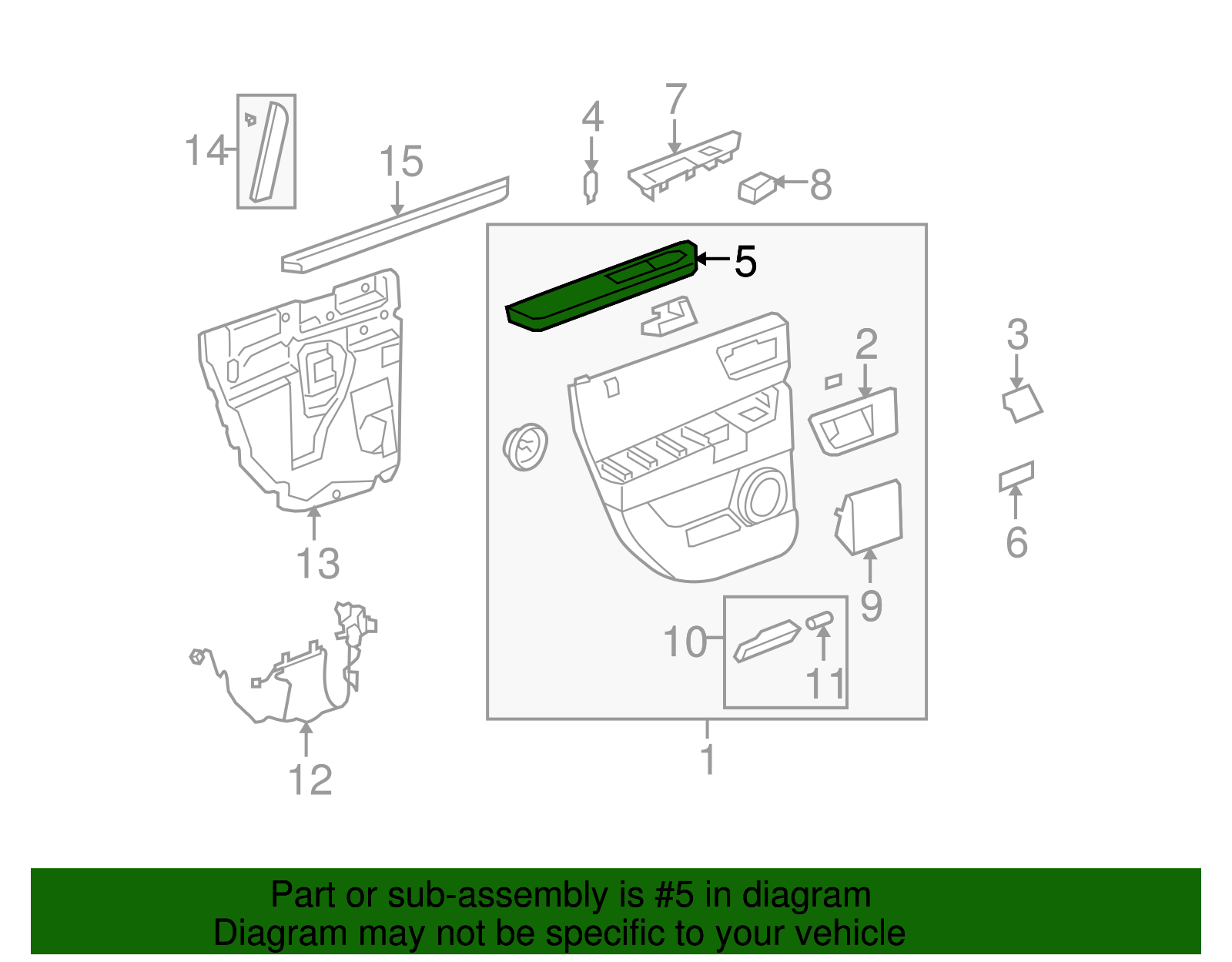 14
15
4
7
8
5
2
3
6
13
9
10
11
12
1

Part or sub-assembly is #5 in diagram
Diagram may not be specific to your vehicle