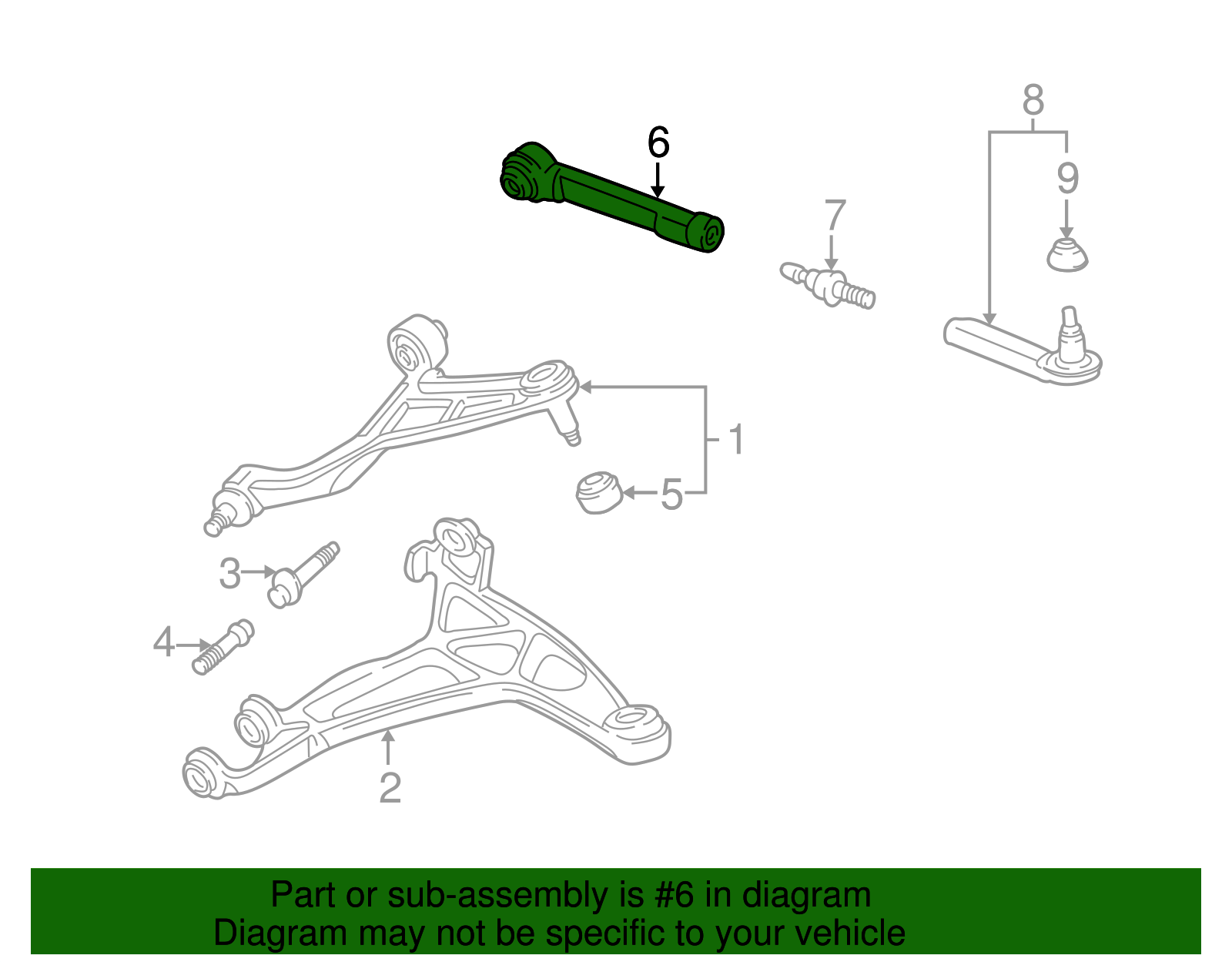 6

8

9

7

1

5

3

4

2

Part or sub-assembly is #6 in diagram
Diagram may not be specific to your vehicle