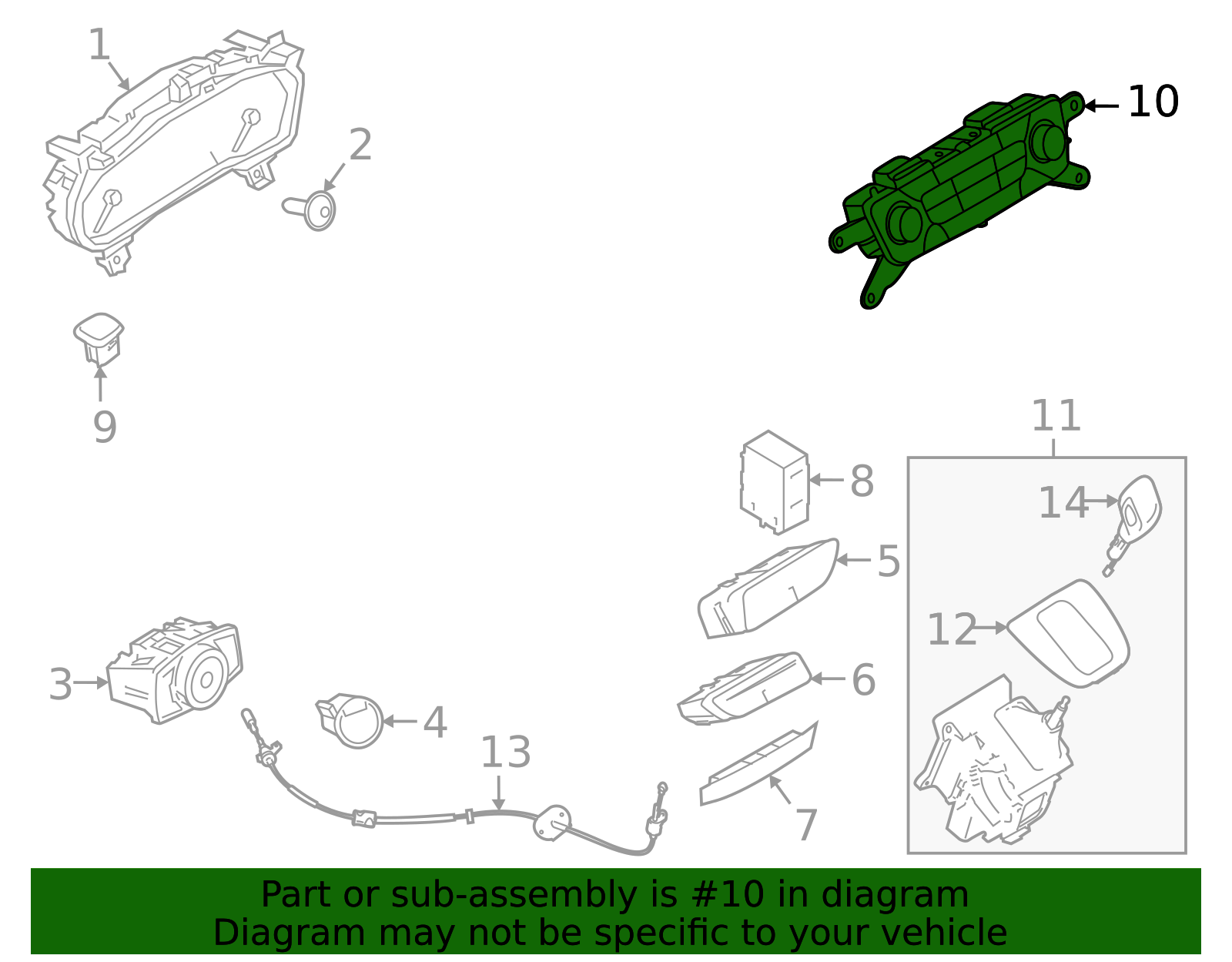 1
2
10
9
11
8
14
5
12
3
6
4
13
7

Part or sub-assembly is #10 in diagram
Diagram may not be specific to your vehicle