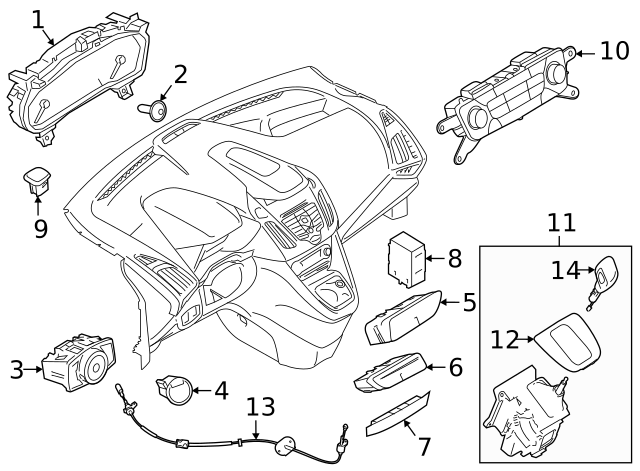 1
2
10
9
11
8
14
5
12
3
6
4
13
7