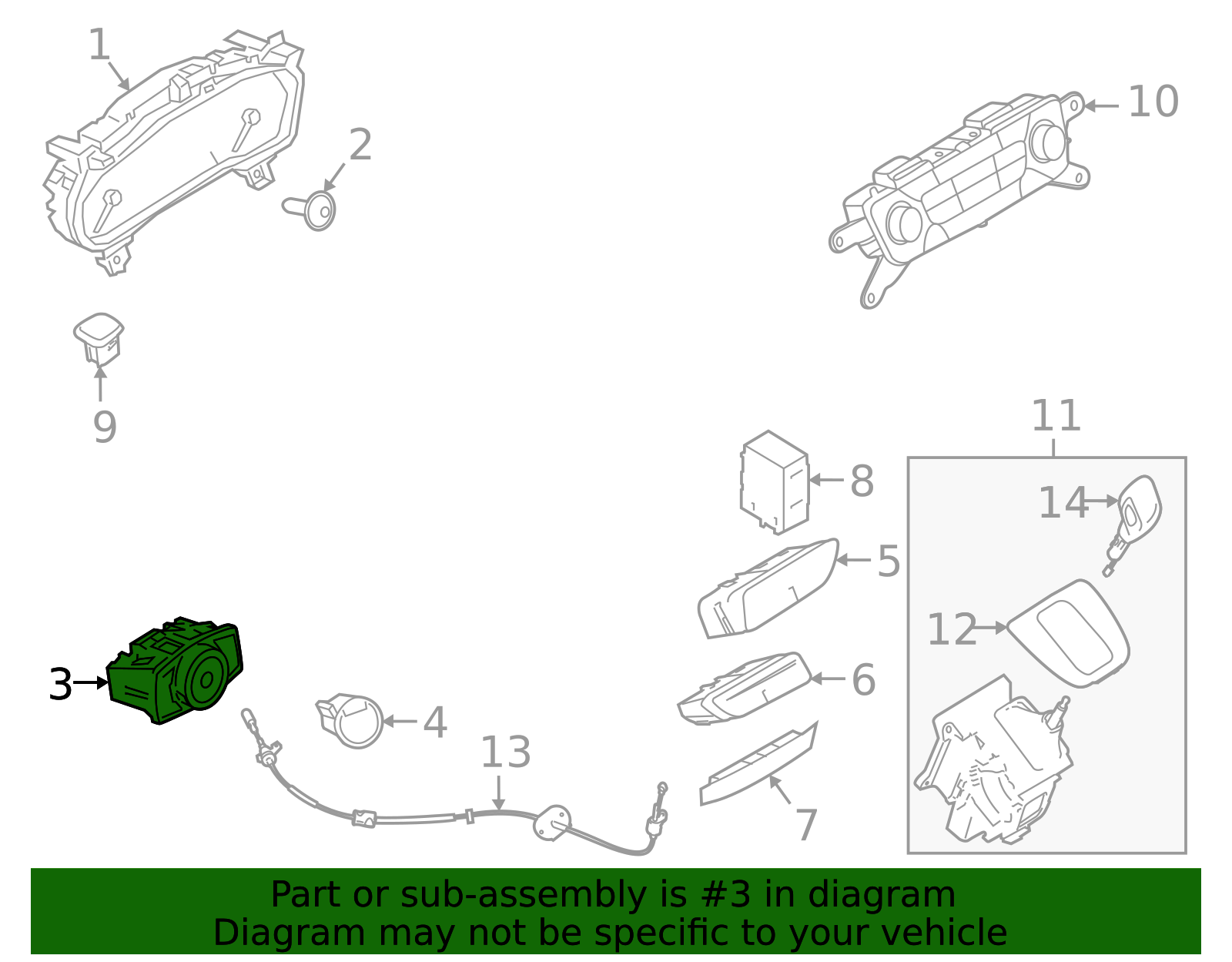 1
2
10
9
11
8
14
5
12
3
6
4
13
7

Part or sub-assembly is #3 in diagram
Diagram may not be specific to your vehicle