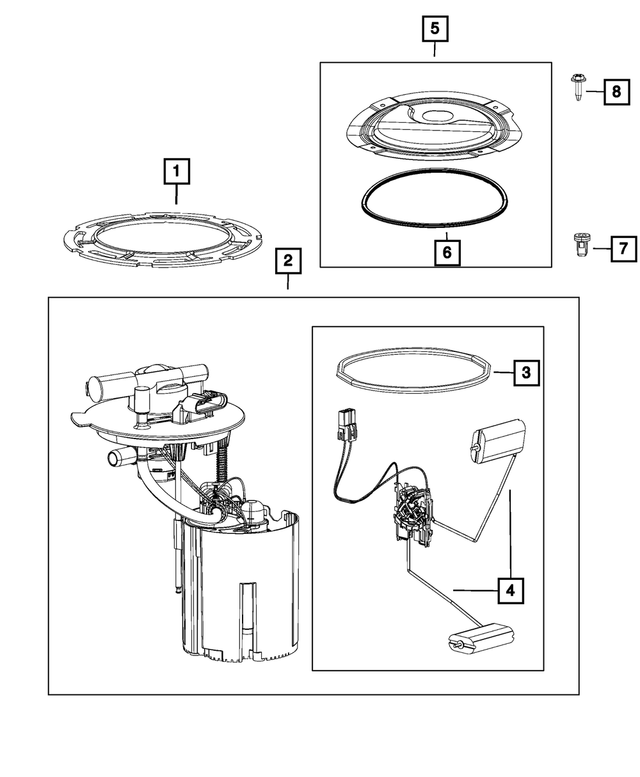 5

8

1

6

7

2

3

4