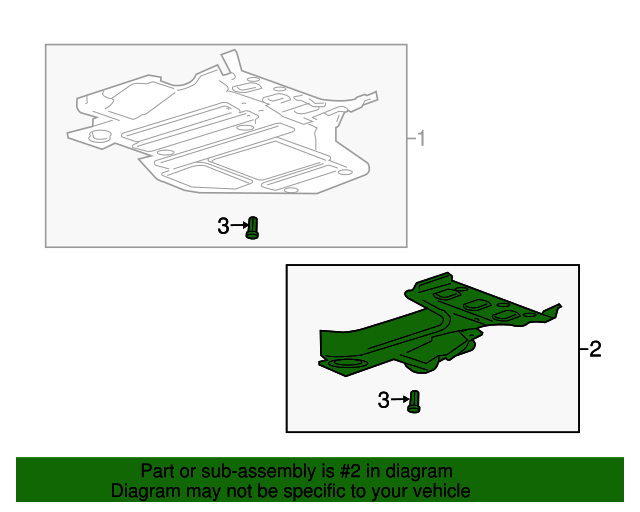 1
3
2
3
Part or sub-assembly is #2 in diagram
Diagram may not be specific to your vehicle