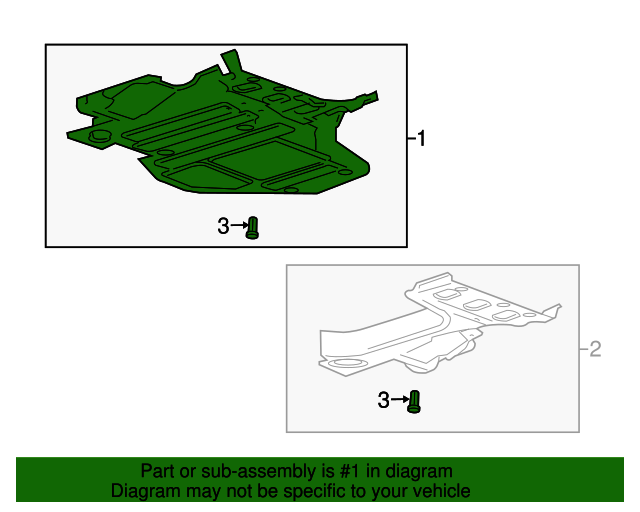 1

3

2

3

Part or sub-assembly is #1 in diagram
Diagram may not be specific to your vehicle