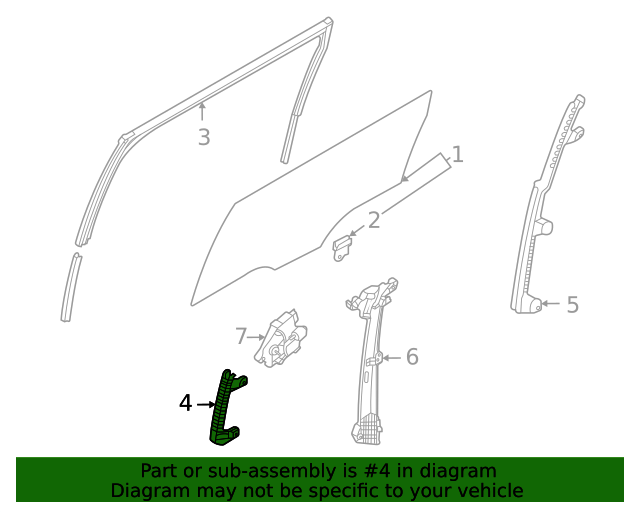 3
1
2
5
7
6
4

Part or sub-assembly is #4 in diagram
Diagram may not be specific to your vehicle