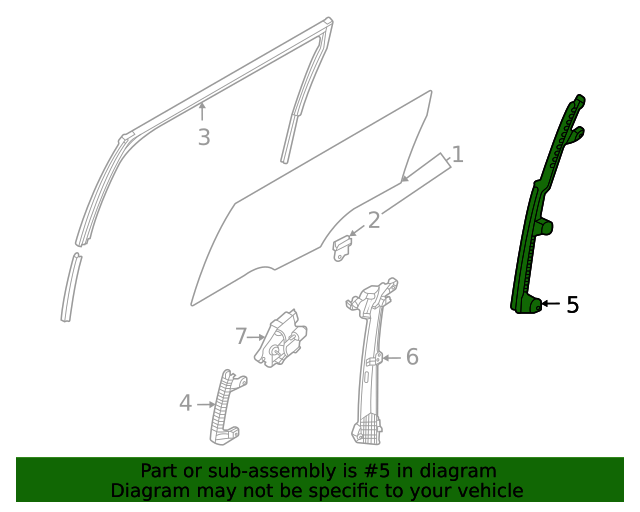 3
1
2
5
7
6
4

Part or sub-assembly is #5 in diagram
Diagram may not be specific to your vehicle