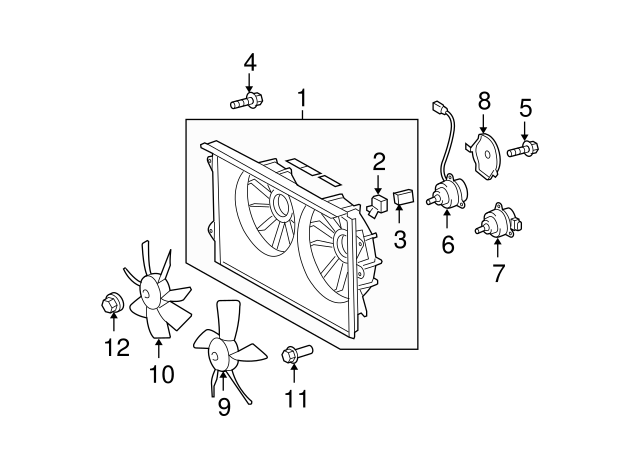 4
1
8
5
2
3
6
7
12
10
9
11