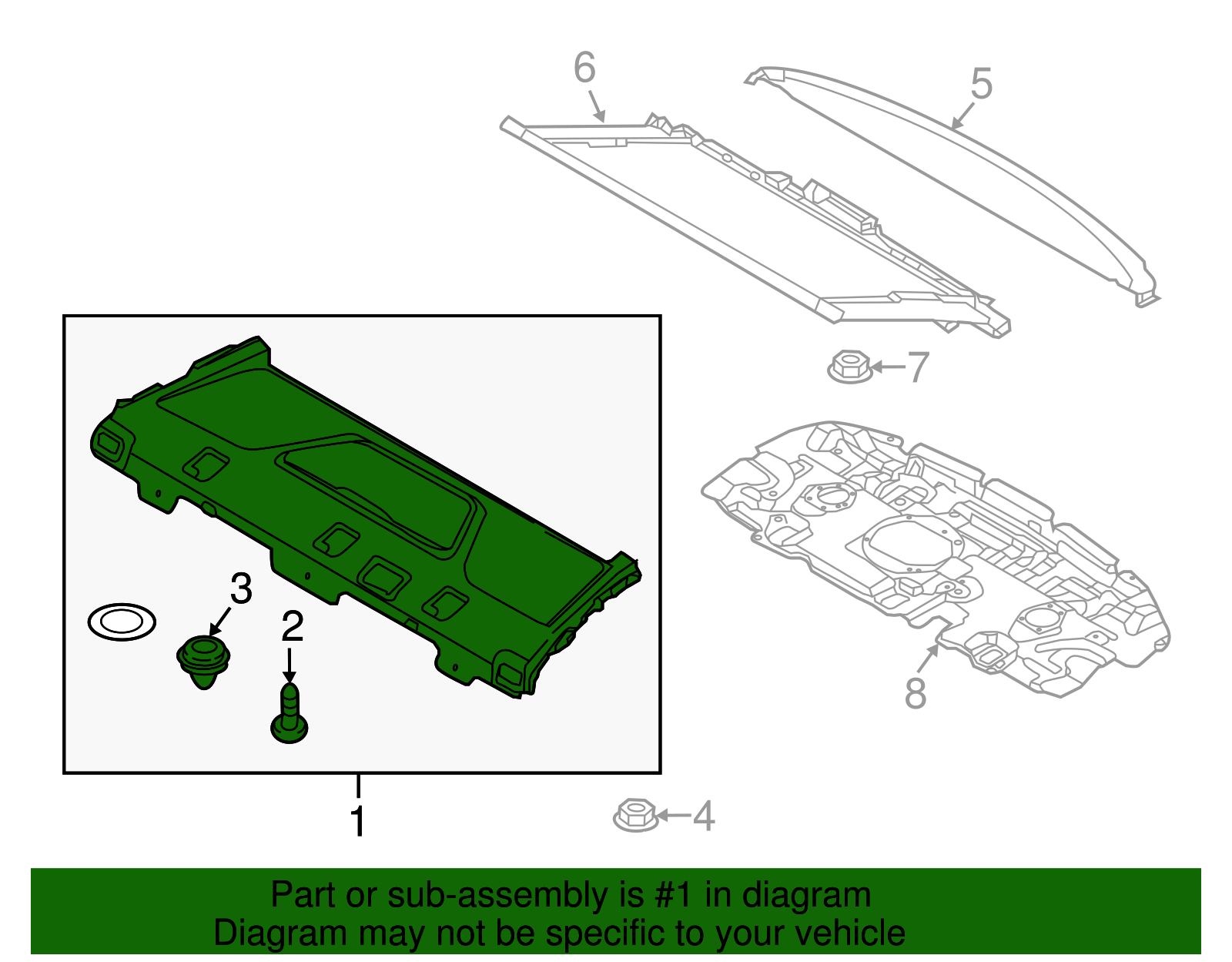 6
5
7
3
2
8
1
4
Part or sub-assembly is #1 in diagram
Diagram may not be specific to your vehicle