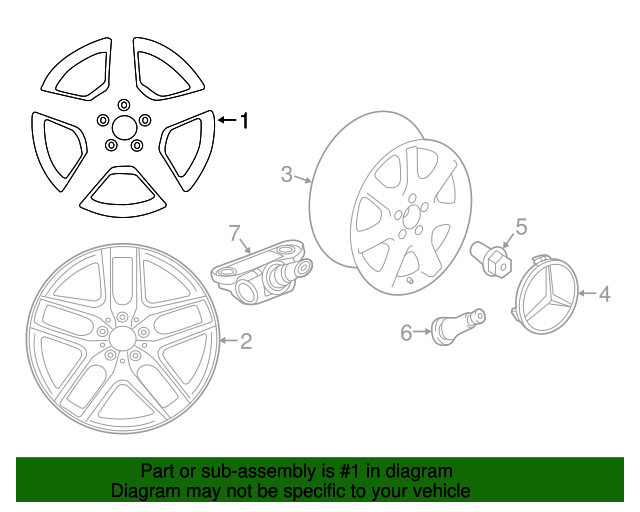 1
3
7
5
4
6
2

Part or sub-assembly is #1 in diagram
Diagram may not be specific to your vehicle