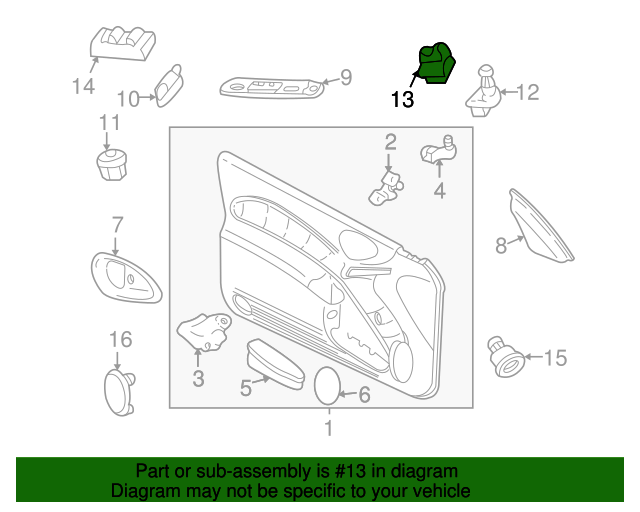 14
10
9
13
12
11
2
4
7
8
16
3
5
6
15
1

Part or sub-assembly is #13 in diagram
Diagram may not be specific to your vehicle