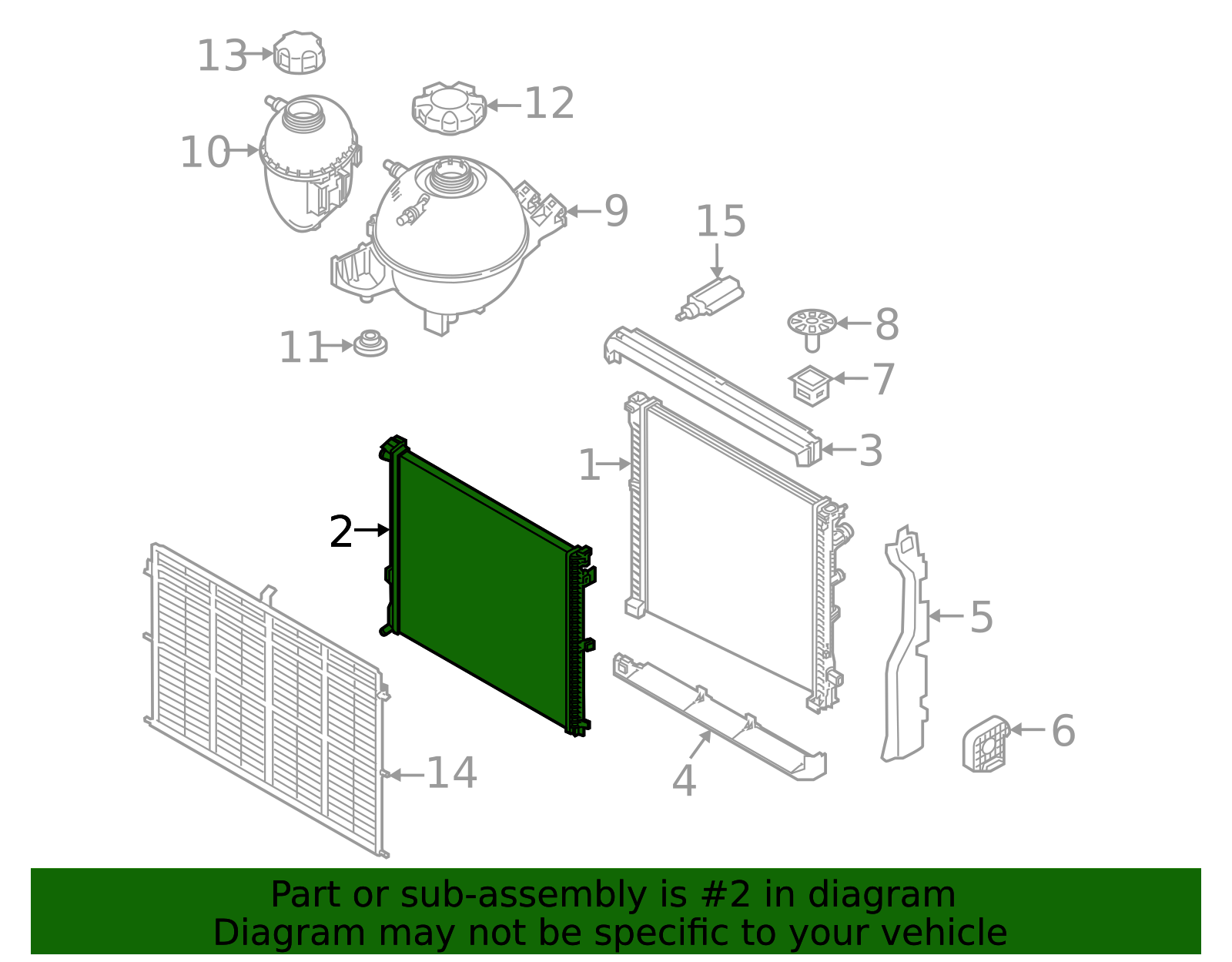 13
12
10
9
15
8
11
7
3
1
2
5
6
14
4

Part or sub-assembly is #2 in diagram
Diagram may not be specific to your vehicle