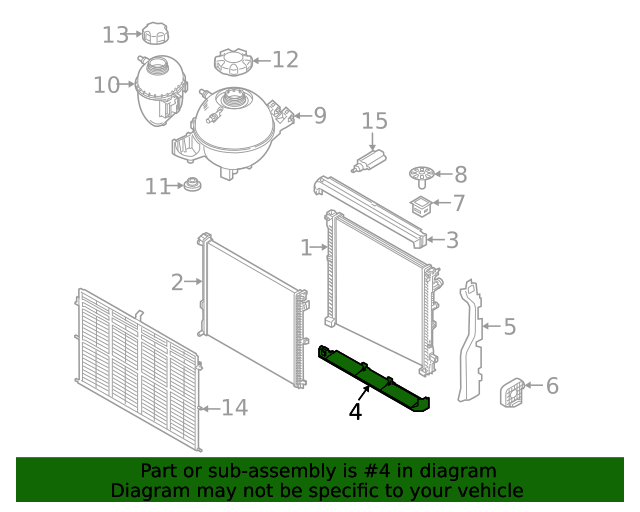 13
12
10
9
15
8
11
7
3
1
2
5
6
14
4

Part or sub-assembly is #4 in diagram
Diagram may not be specific to your vehicle