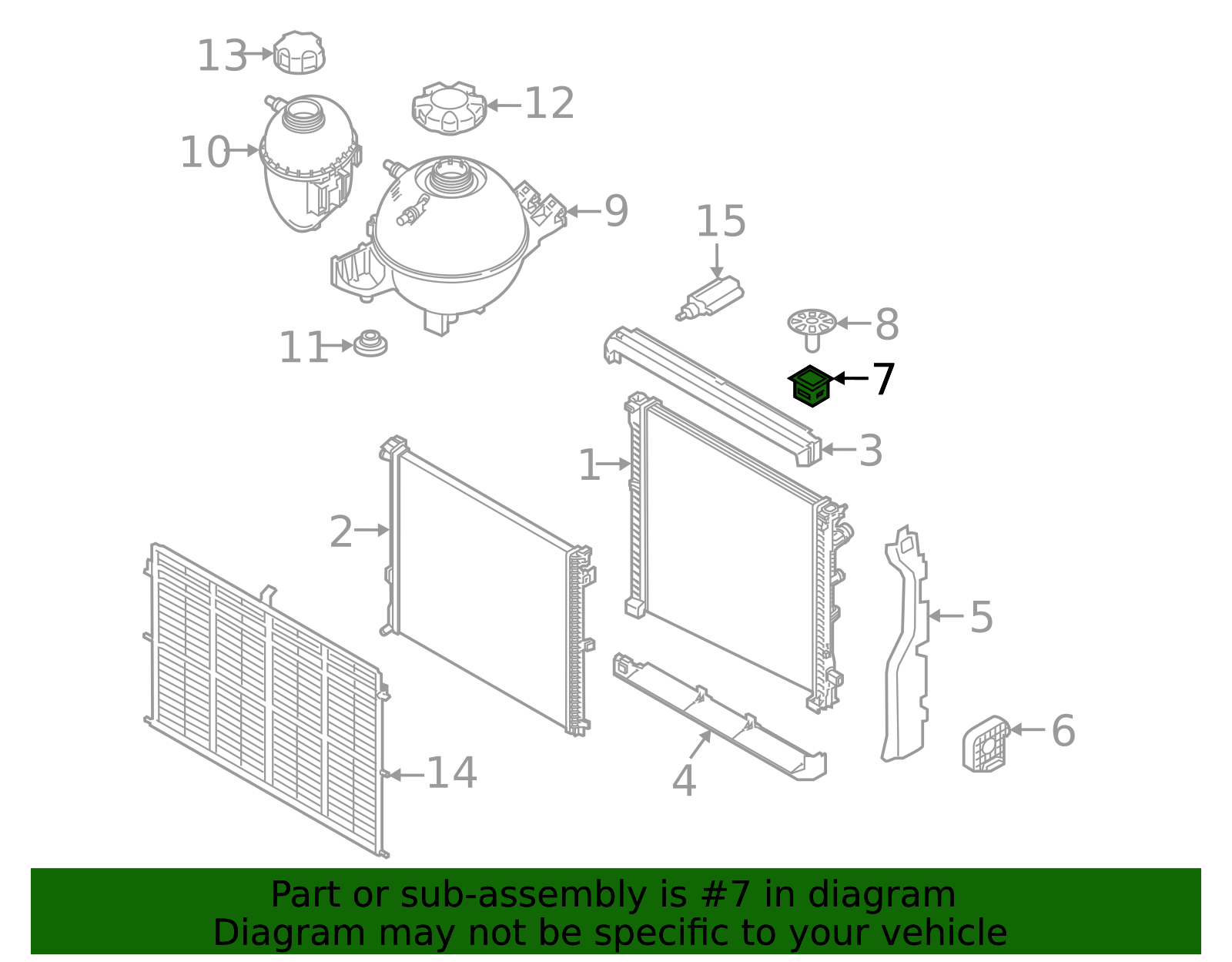 13
12
10
9
15
8
11
7
3
1
2
5
6
14
4

Part or sub-assembly is #7 in diagram
Diagram may not be specific to your vehicle