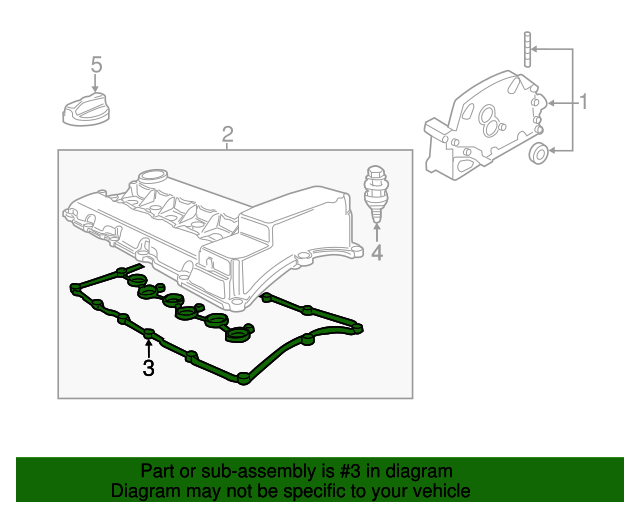 5

1

2

4

3

Part or sub-assembly is #3 in diagram
Diagram may not be specific to your vehicle