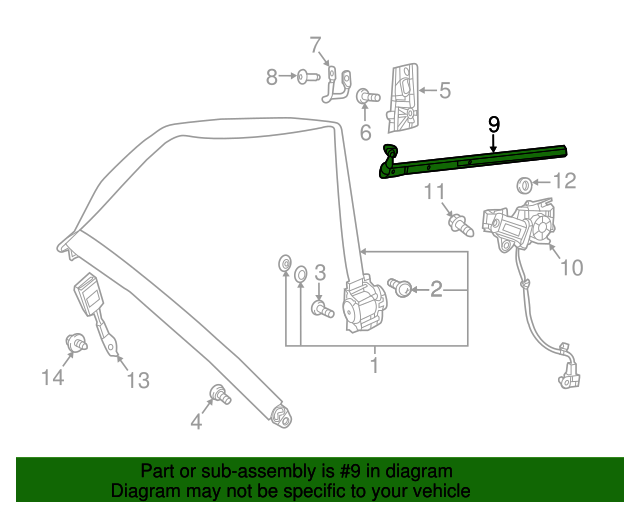 7
8
5
6
9
12
11
10
3
2
1
14
13
4

Part or sub-assembly is #9 in diagram
Diagram may not be specific to your vehicle