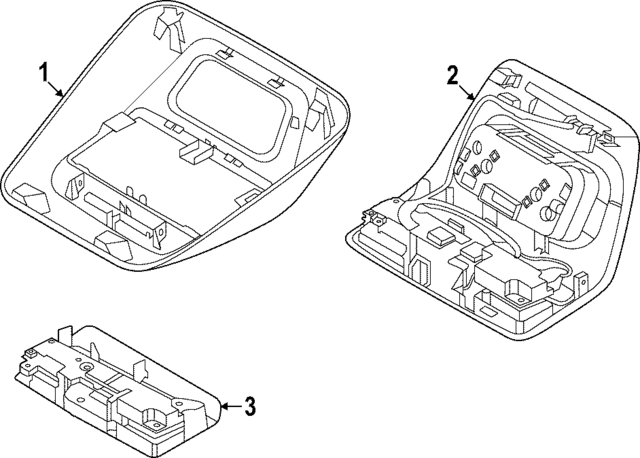 1

2

3